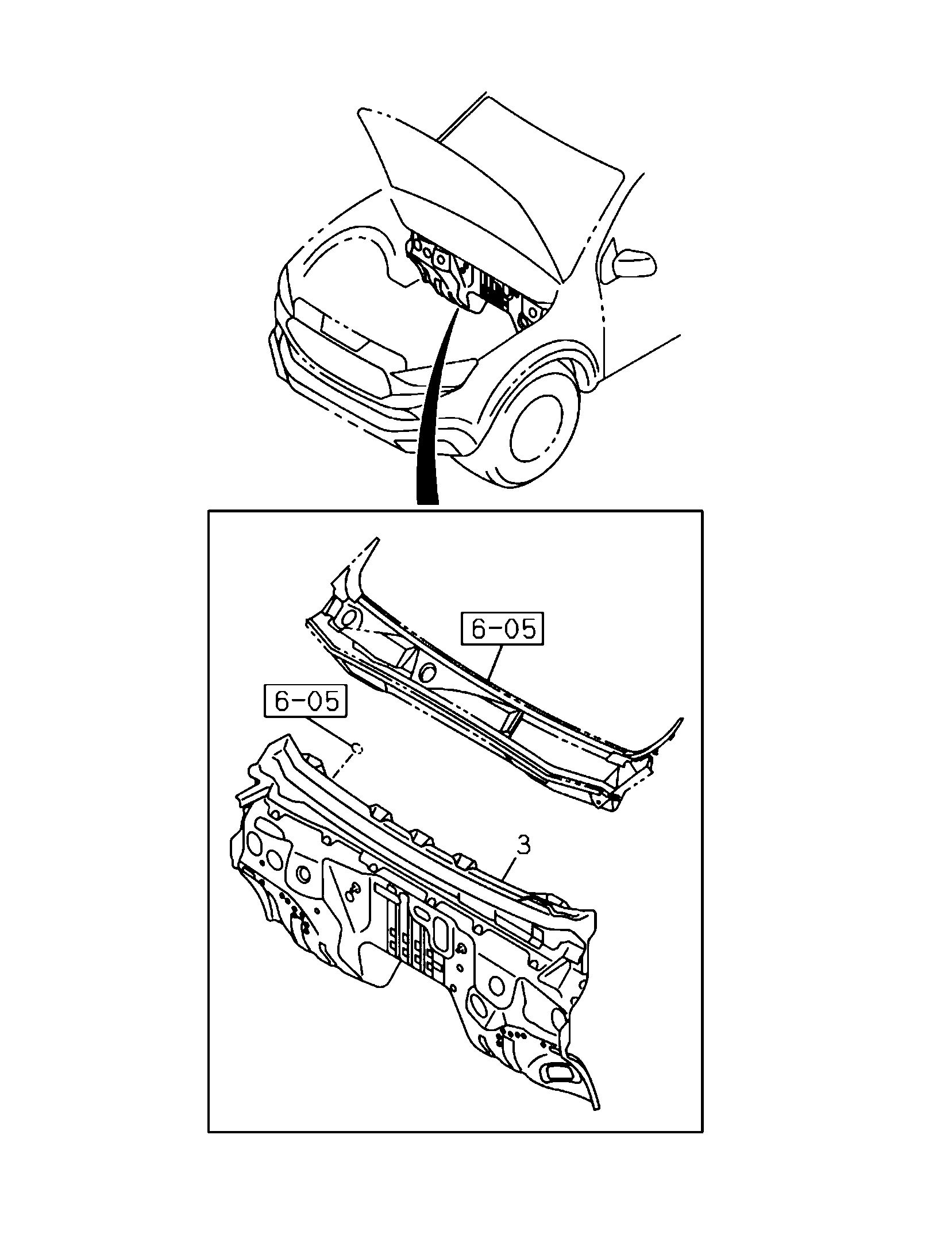 6-05

6-05

3